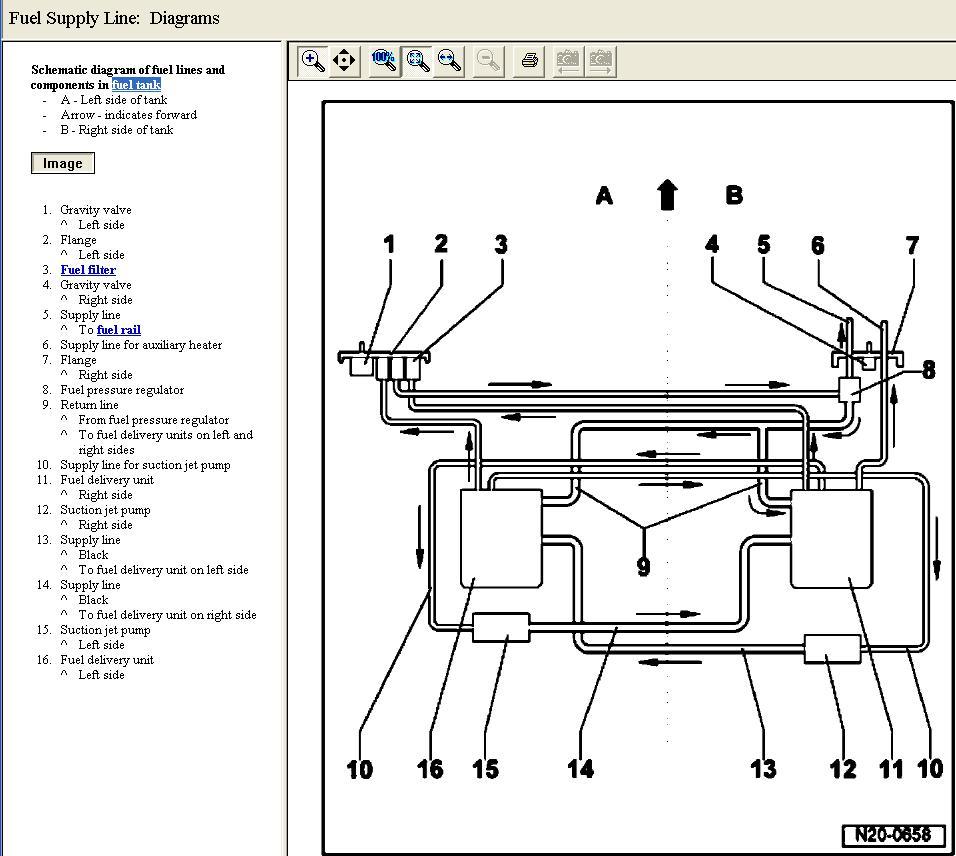 Fuel Supply Line: Diagrams

Schematic diagram of fuel lines and components in fuel tank
- A - Left side of tank
- Arrow - indicates forward
- B - Right side of tank

Image

1. Gravity valve
^ Left side
2. Flange
^ Left side
3. Fuel filter
4. Gravity valve
^ Right side
5. Supply line
^ To fuel rail
6. Supply line for auxiliary heater
7. Flange
^ Right side
8. Fuel pressure regulator
9. Return line
^ From fuel pressure regulator
^ To fuel delivery units on left and right sides
10. Supply line for suction jet pump
11. Fuel delivery unit
^ Right side
12. Suction jet pump
^ Right side
13. Supply line
^ Black
^ To fuel delivery unit on left side
14. Supply line
^ Black
^ To fuel delivery unit on right side
15. Suction jet pump
^ Left side
16. Fuel delivery unit
^ Left side

100%

A B
1 2 3 4 5 6 7
8
9
10 16 15 14 13 12 11 10
N20-0658