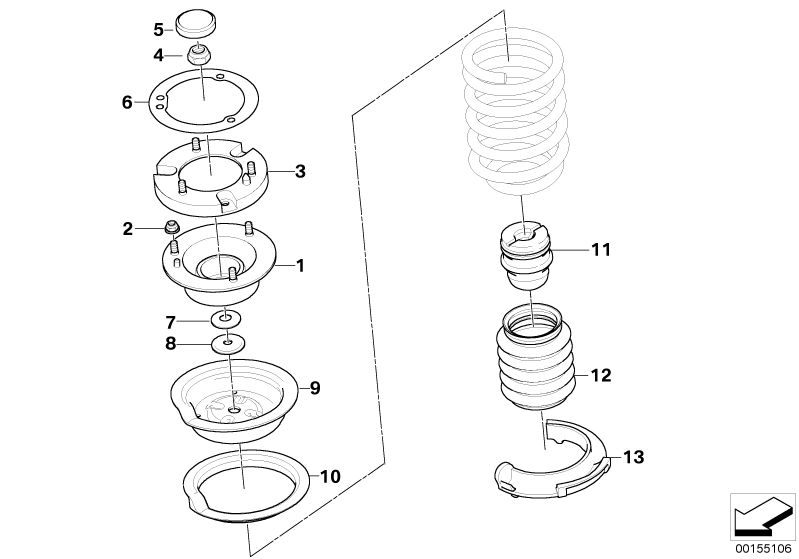 5
4
6
3
2
1
7
8
9
10
11
12
13
00155106