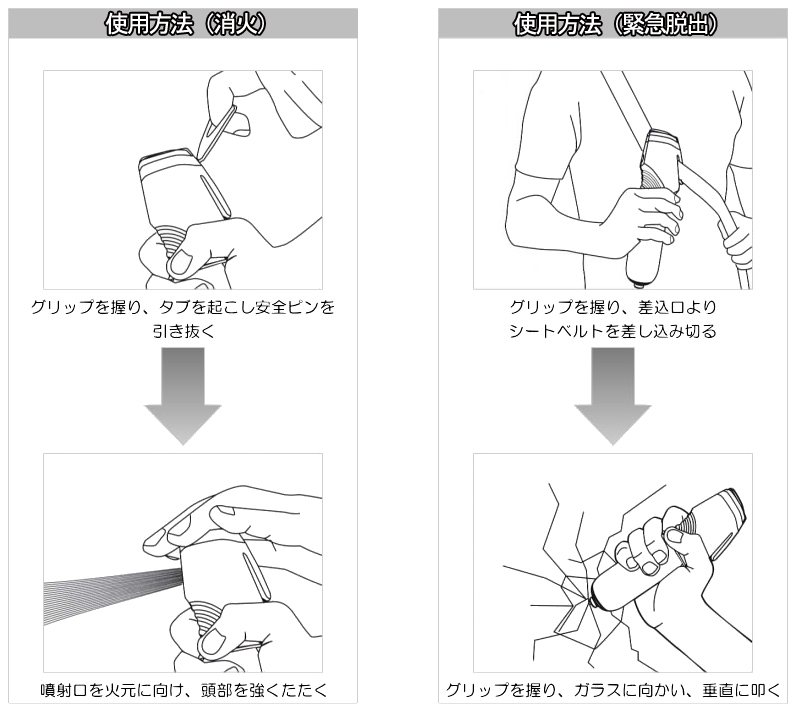 使用方法（消火）

グリップを握り、タブを起こし安全ピンを引き抜く

噴射口を火元に向け、頭部を強くたたく

使用方法（緊急脱出）

グリップを握り、差込口よりシートベルトを差し込み切る

グリップを握り、ガラスに向かい、垂直に叩く