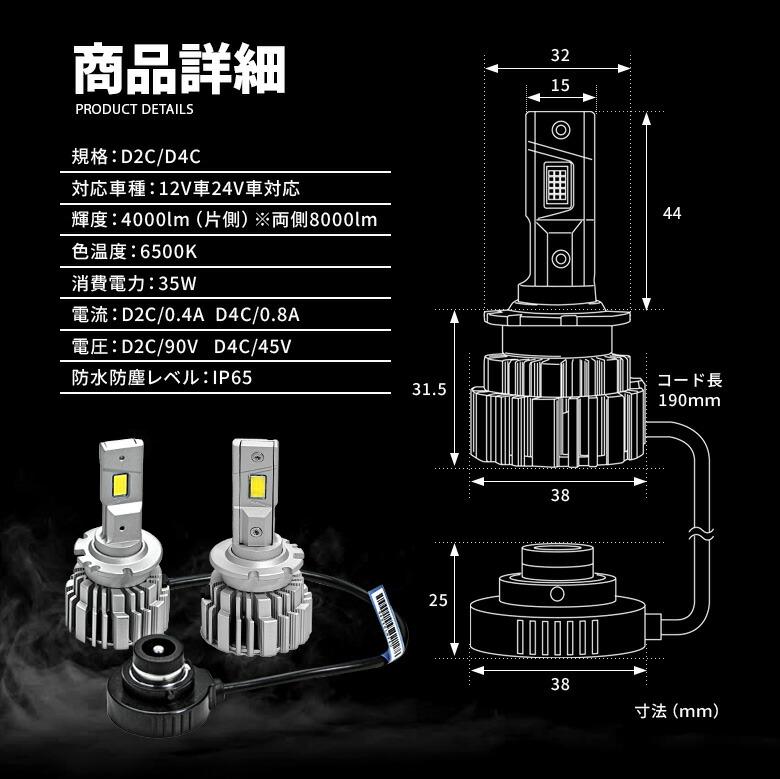 商品詳細
PRODUCT DETAILS

規格：D2C/D4C

対応車種：12V車24V車対応

輝度：4000lm（片側）※両側8000lm

色温度：6500K

消費電力：35W

電流：D2C/0.4A D4C/0.8A

電圧：D2C/90V D4C/45V

防水防塵レベル：IP65

32

15

44

31.5

コード長
190mm

38

25

38

寸法（mm）