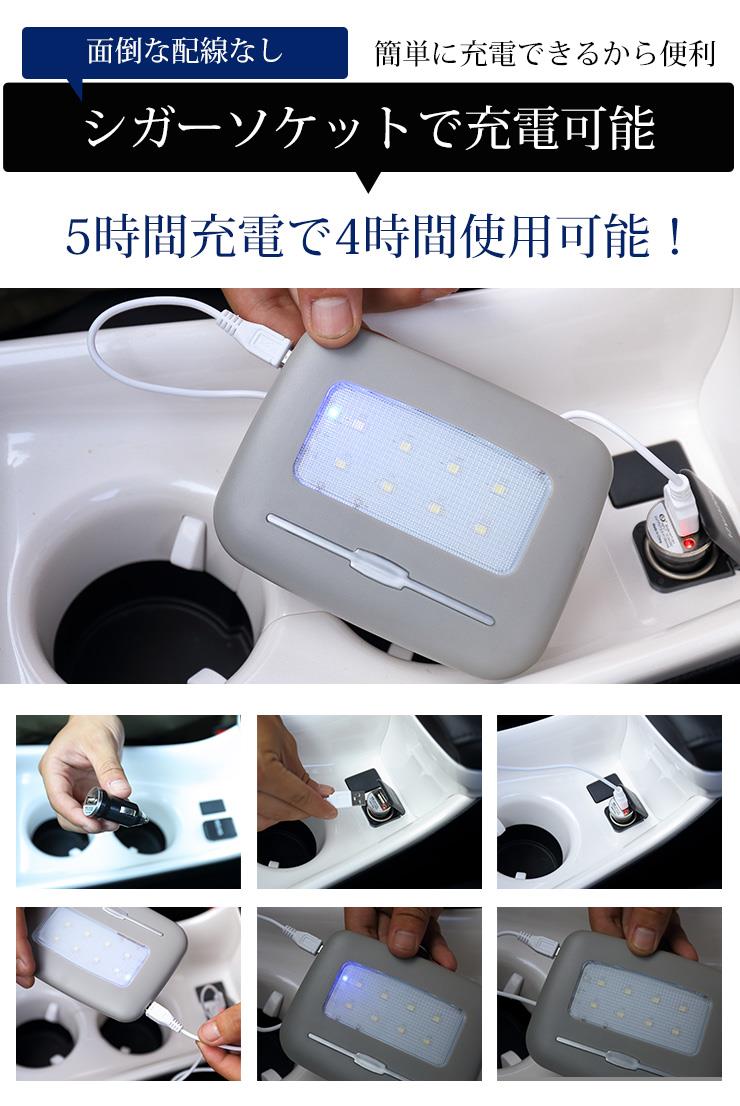 面倒な配線なし

簡単に充電できるから便利

シガーソケットで充電可能

5時間充電で4時間使用可能！