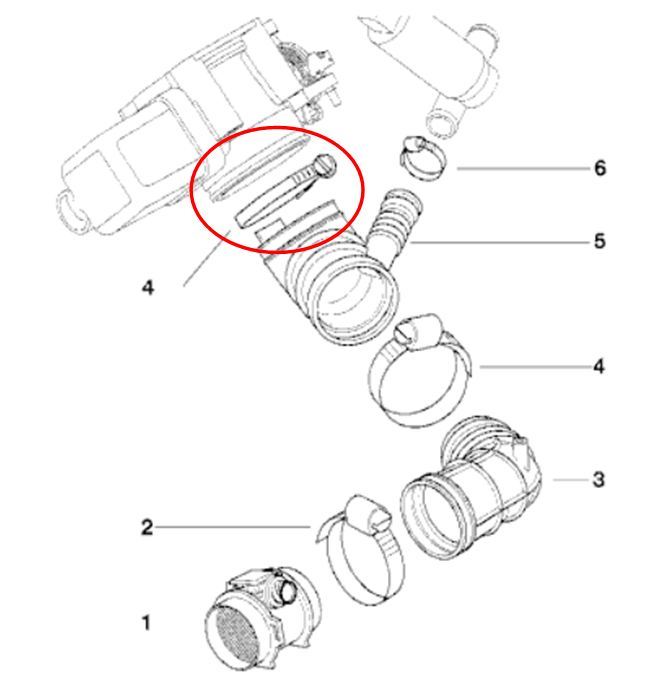 6
5
4
4
3
2
1