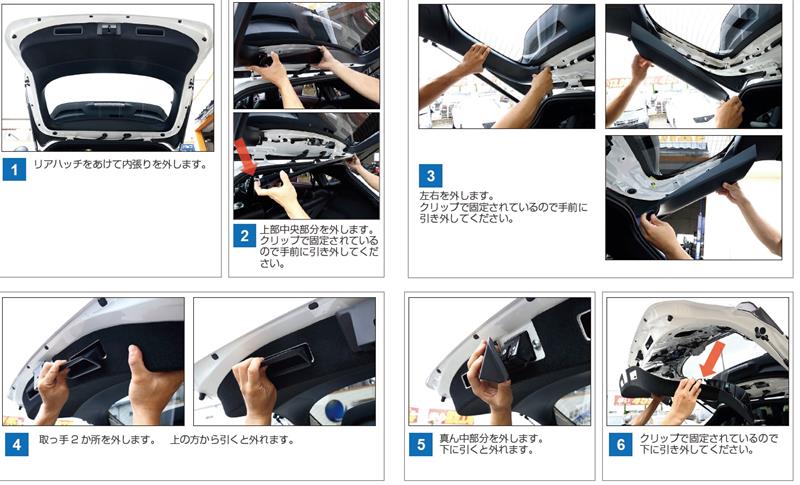 1 リアハッチをあけて内張りを外します。

2 上部中央部分を外します。クリップで固定されているので手前に引き外してください。

3 左右を外します。クリップで固定されているので手前に引き外してください。

4 取っ手２か所を外します。 上の方から引くと外れます。

5 真ん中部分を外します。下に引くと外れます。

6 クリップで固定されているので下に引き外してください。