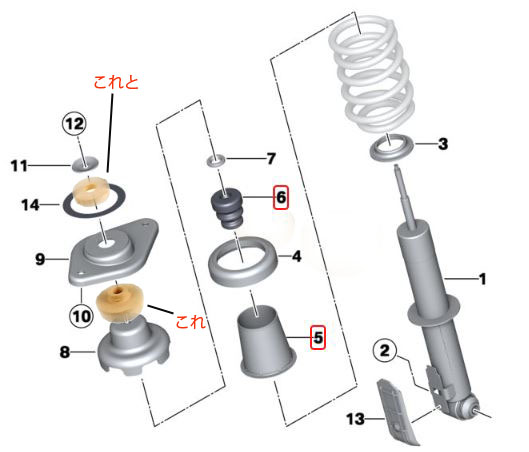 これと
12
11
14
9
10
これ
8
7
6
4
5
3
1
2
13