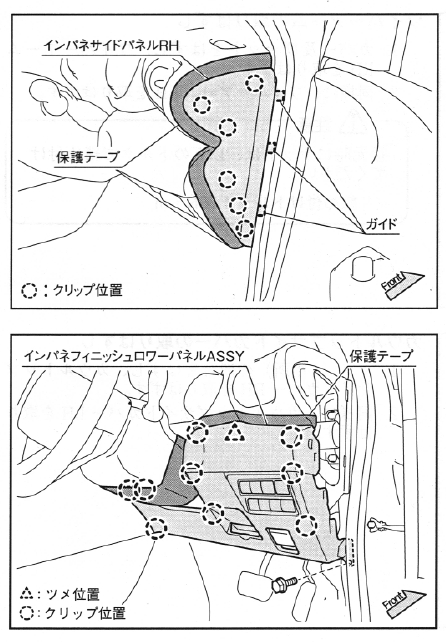 インパネサイドパネルRH

保護テープ

ガイド

○：クリップ位置

Front

インパネフィニッシュロワーパネルASSY

保護テープ

△：ツメ位置
○：クリップ位置

Front