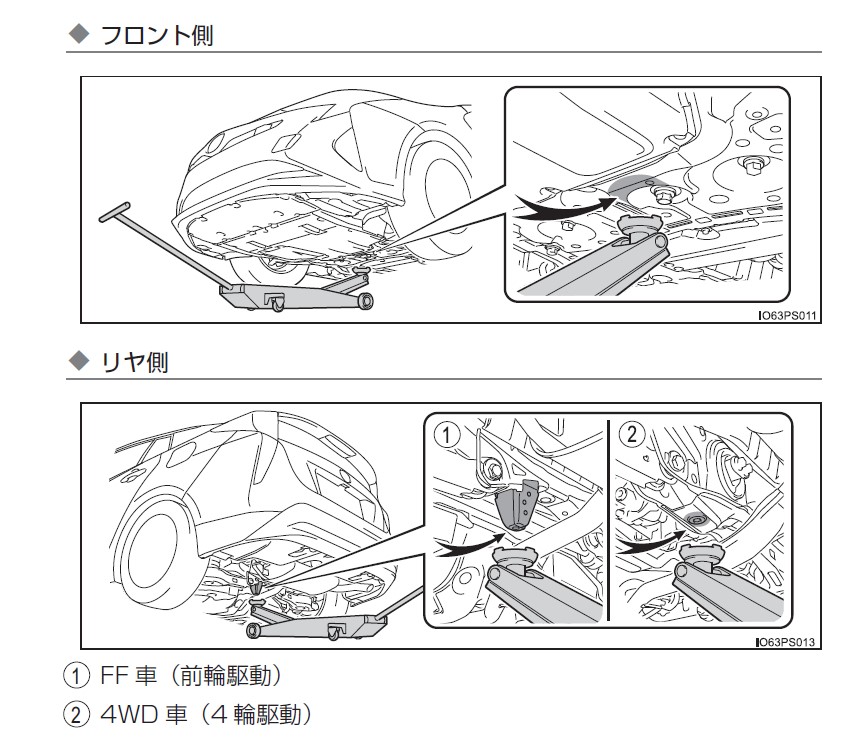 ◆ フロント側

IO63PS011

◆ リヤ側

1

2

IO63PS013

1 FF 車（前輪駆動）

2 4WD 車（4 輪駆動）