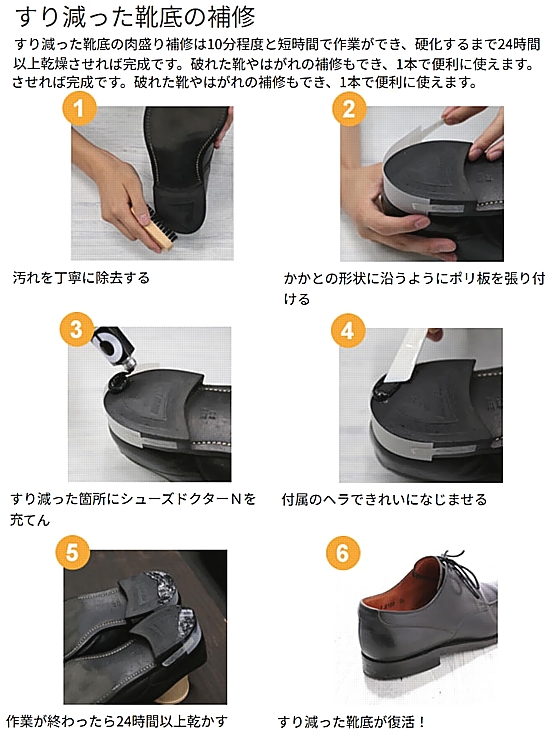 すり減った靴底の補修

すり減った靴底の肉盛り補修は10分程度と短時間で作業ができ、硬化するまで24時間以上乾燥させれば完成です。破れた靴やはがれの補修もでき、1本で便利に使えます。させれば完成です。破れた靴やはがれの補修もでき、1本で便利に使えます。

1

汚れを丁寧に除去する

2

かかとの形状に沿うようにポリ板を張り付ける

3

すり減った箇所にシューズドクターＮを充てん

4

付属のヘラできれいになじませる

5

作業が終わったら24時間以上乾かす

6

すり減った靴底が復活！