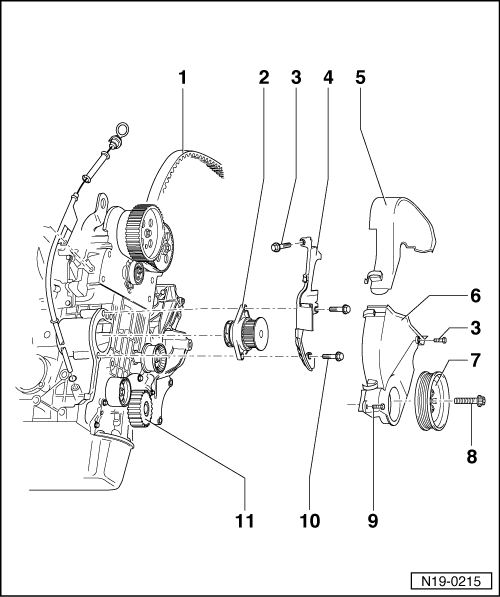 1
2
3
4
5
6
3
7
8
9
10
11
N19-0215