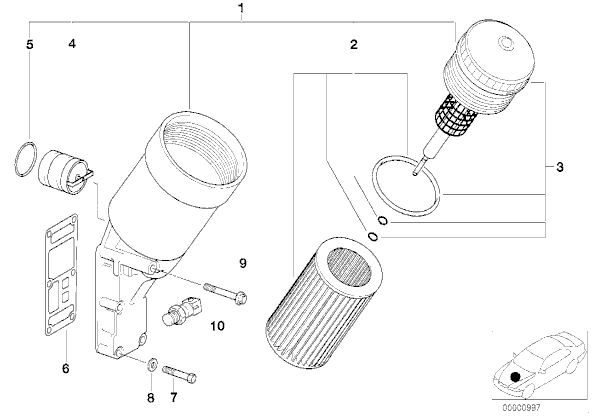 1
5
4
2
3
9
10
6
8
7
00000997