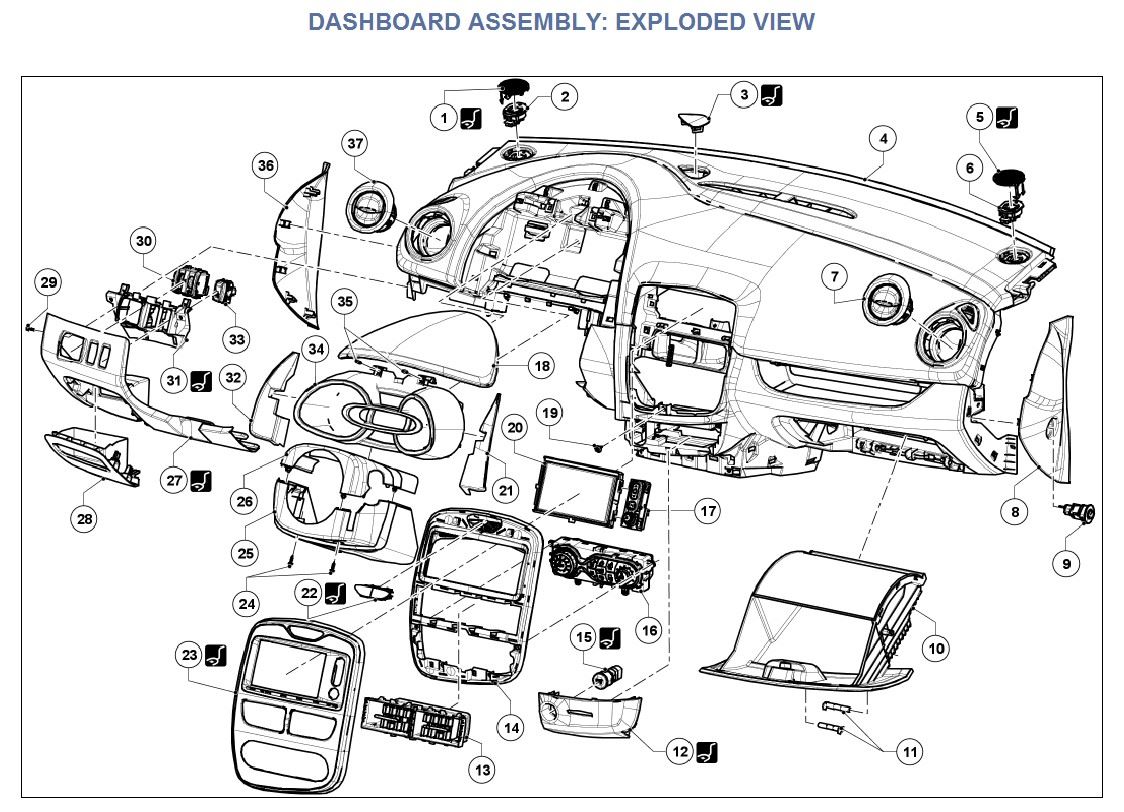 DASHBOARD ASSEMBLY: EXPLODED VIEW

1
2
3
4
5
6
7
8
9
10
11
12
13
14
15
16
17
18
19
20
21
22
23
24
25
26
27
28
29
30
31
32
33
34
35
36
37