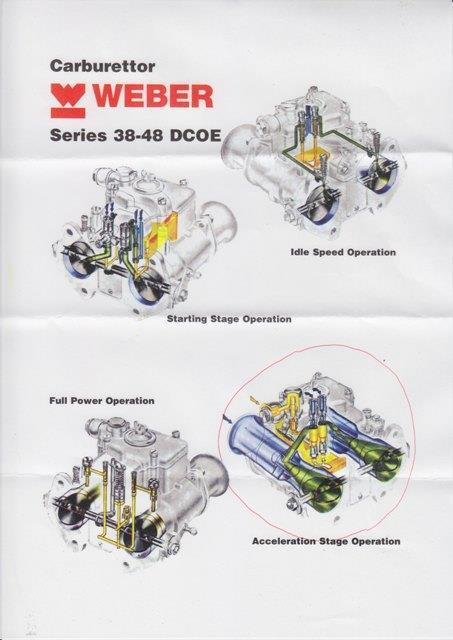 Carburettor
WEBER
Series 38-48 DCOE

Idle Speed Operation

Starting Stage Operation

Full Power Operation

Acceleration Stage Operation