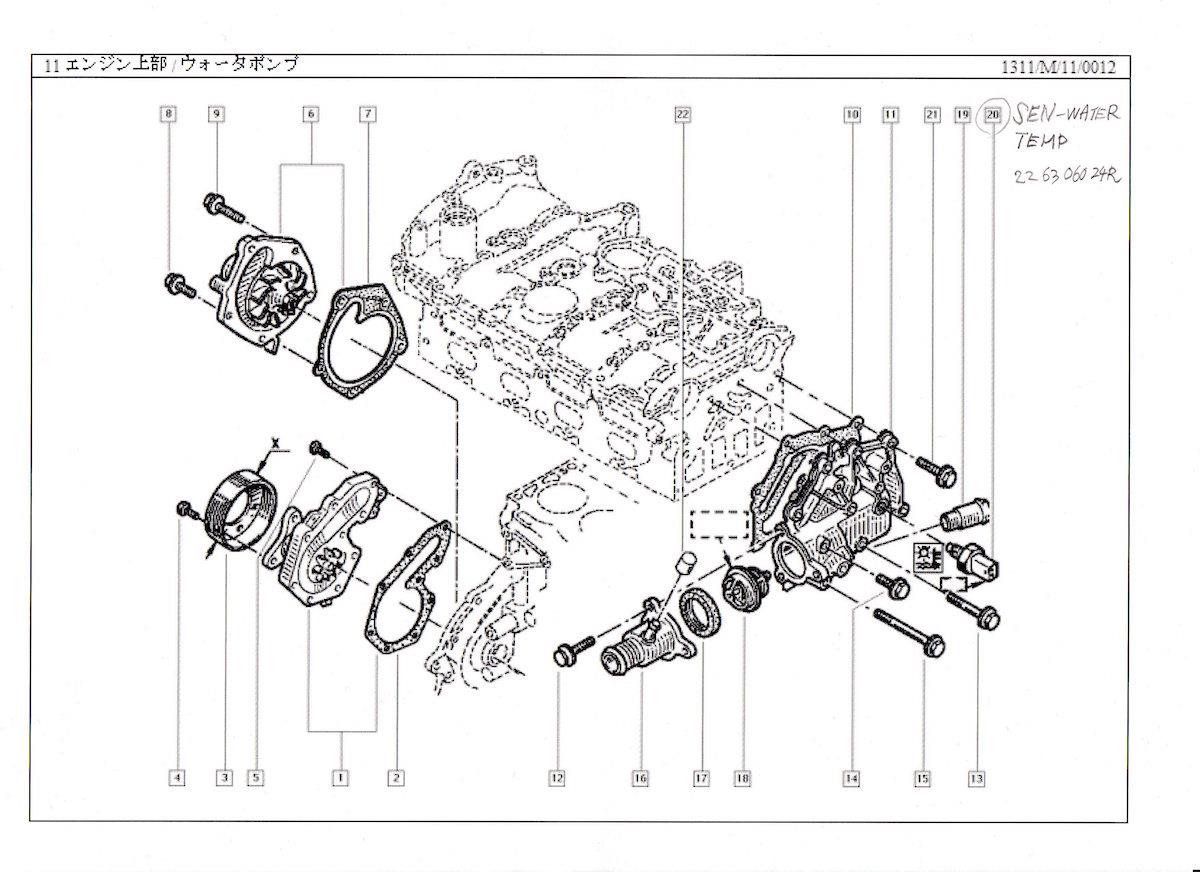 11 エンジン上部 / ウォータポンプ

1311/M/11/0012

8
9
6
7
22
10
11
21
19
20

SEN-WATER TEMP

22 63 060 24R

X

4
3
5
1
2
12
16
17
18
14
15
13