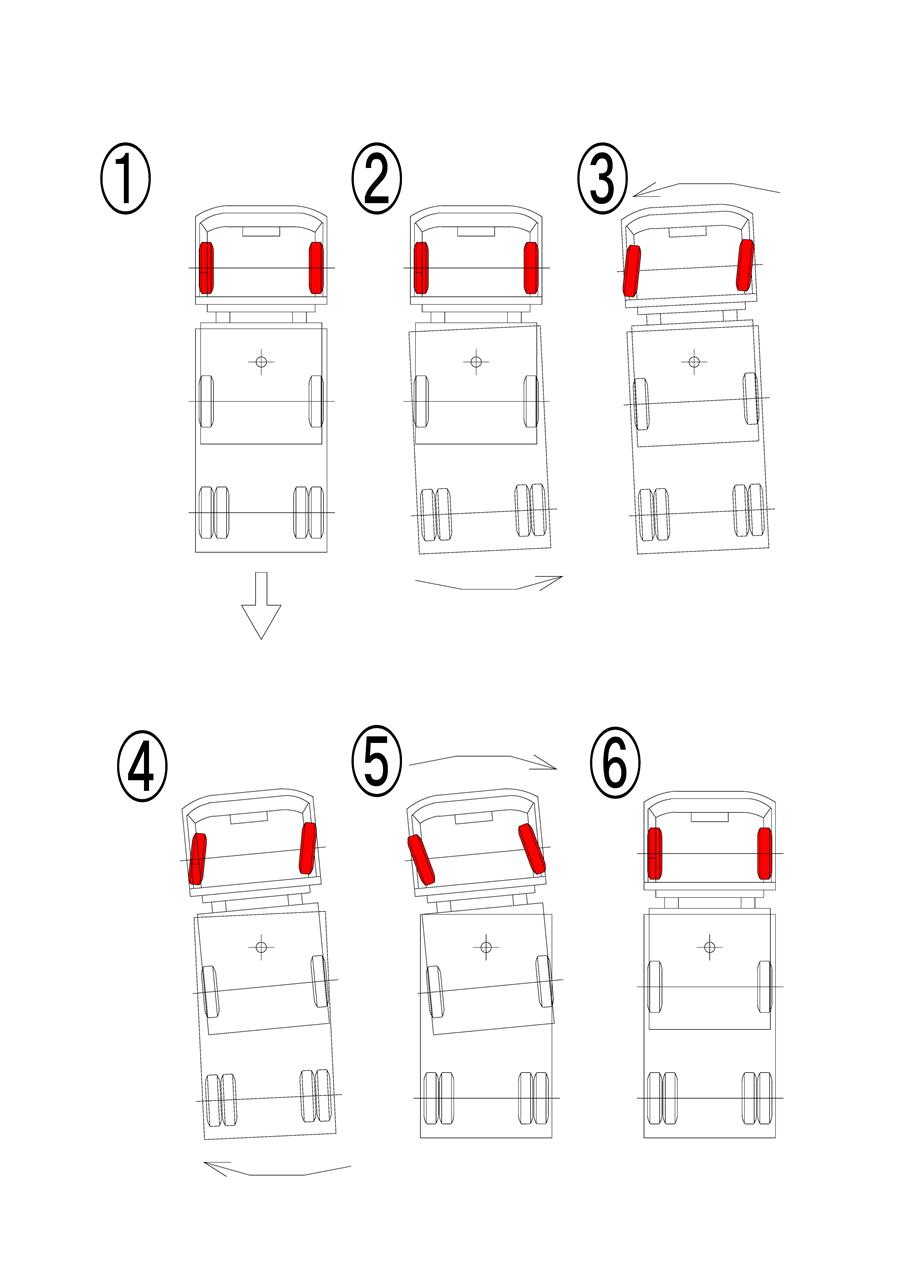 ①

②

③

④

⑤

⑥