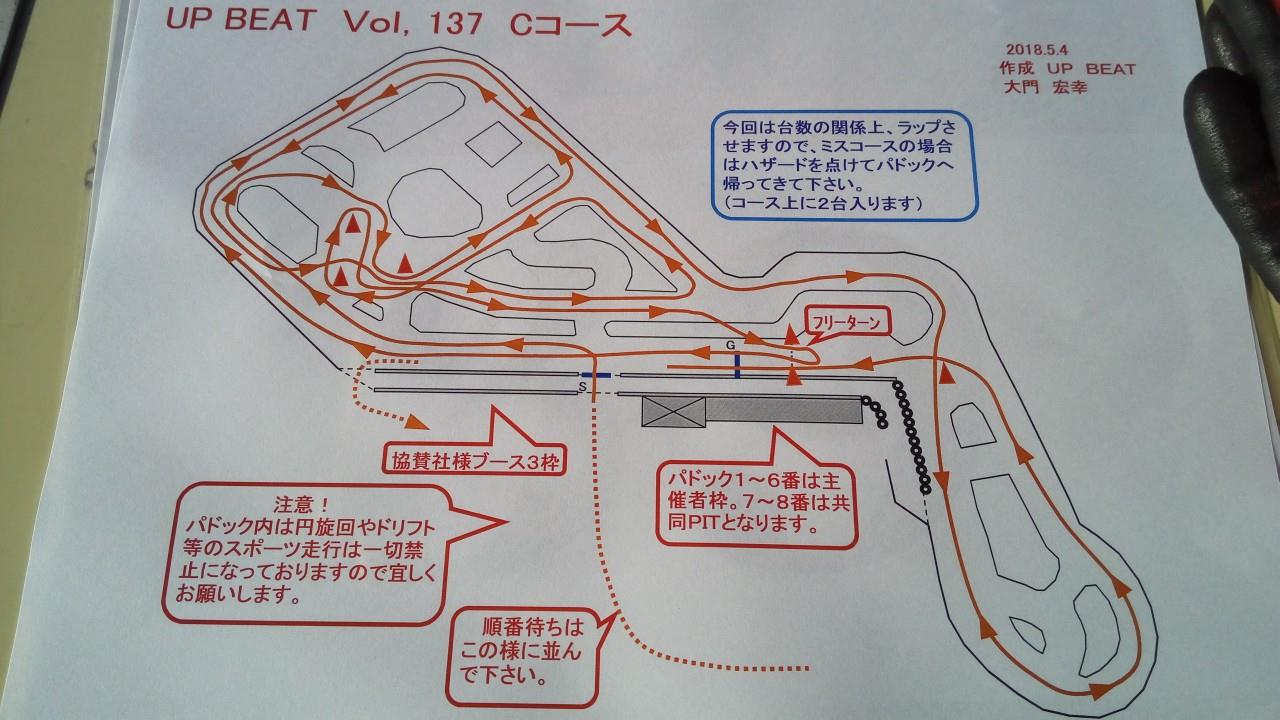 UP BEAT Vol, 137 Cコース

2018.5.4
作成 UP BEAT
大門 宏幸

今回は台数の関係上、ラップさせますので、ミスコースの場合はハザードを点けてパドックへ帰ってきて下さい。
(コース上に2台入ります)

フリーターン

G

S

協賛社様ブース3枠

パドック1～6番は主催者枠。7～8番は共同PITとなります。

注意！
パドック内は円旋回やドリフト等のスポーツ走行は一切禁止になっておりますので宜しくお願いします。

順番待ちはこの様に並んで下さい。