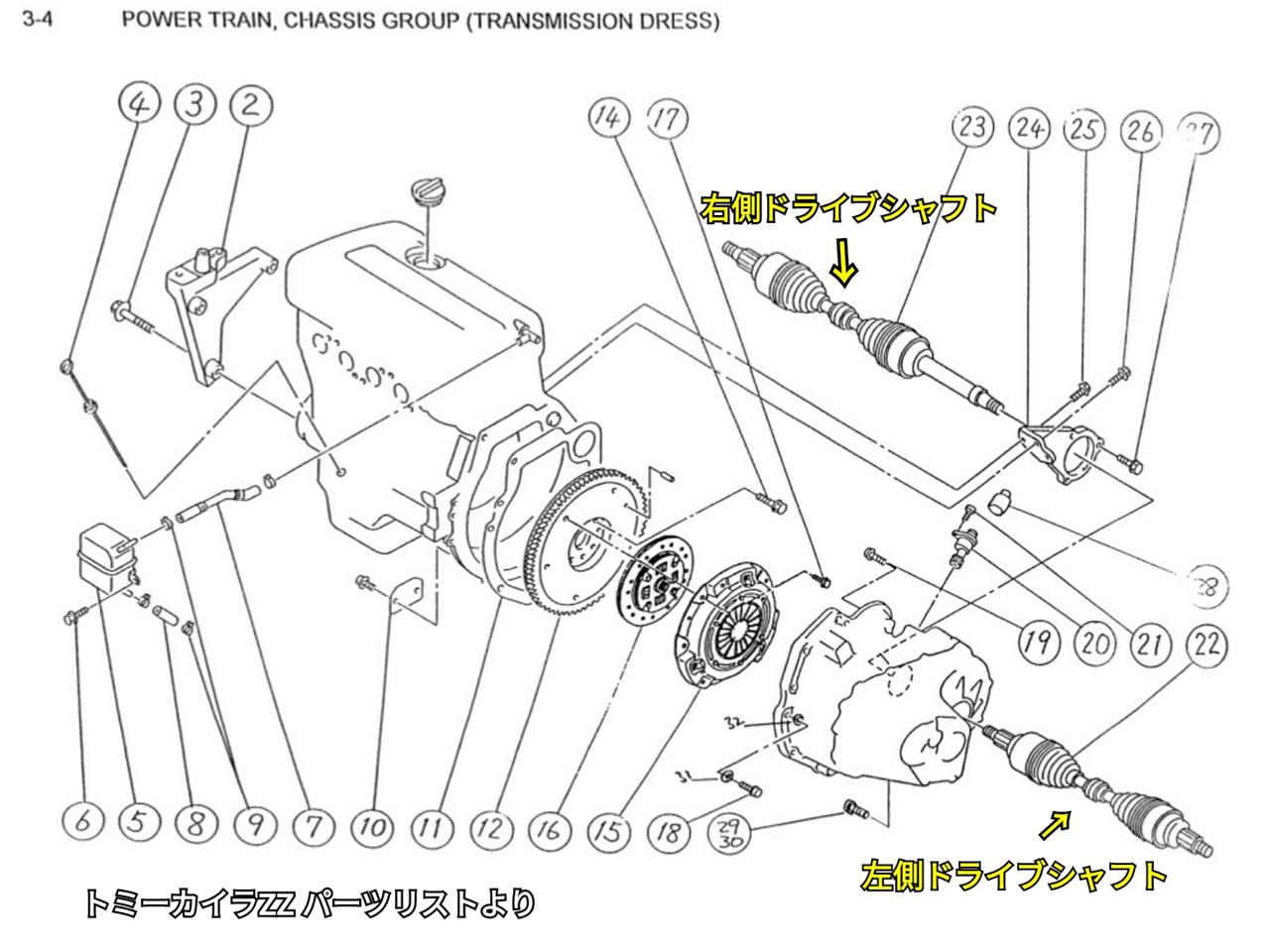 3-4 POWER TRAIN, CHASSIS GROUP (TRANSMISSION DRESS)

4 3 2

14 17

23 24 25 26 27

右側ドライブシャフト

28

19 20 21 22

32

31

6 5 8 9 7 10 11 12 16 15 18 29 30

左側ドライブシャフト

トミーカイラZZ パーツリストより