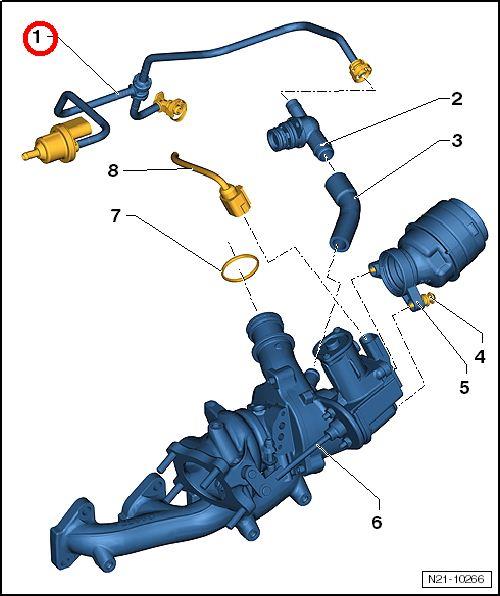 1
2
3
8
7
4
5
6
N21-10266