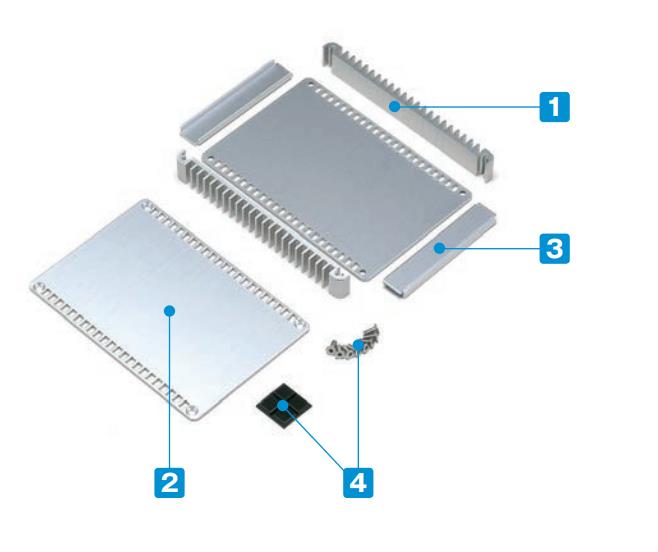 1
3
2
4