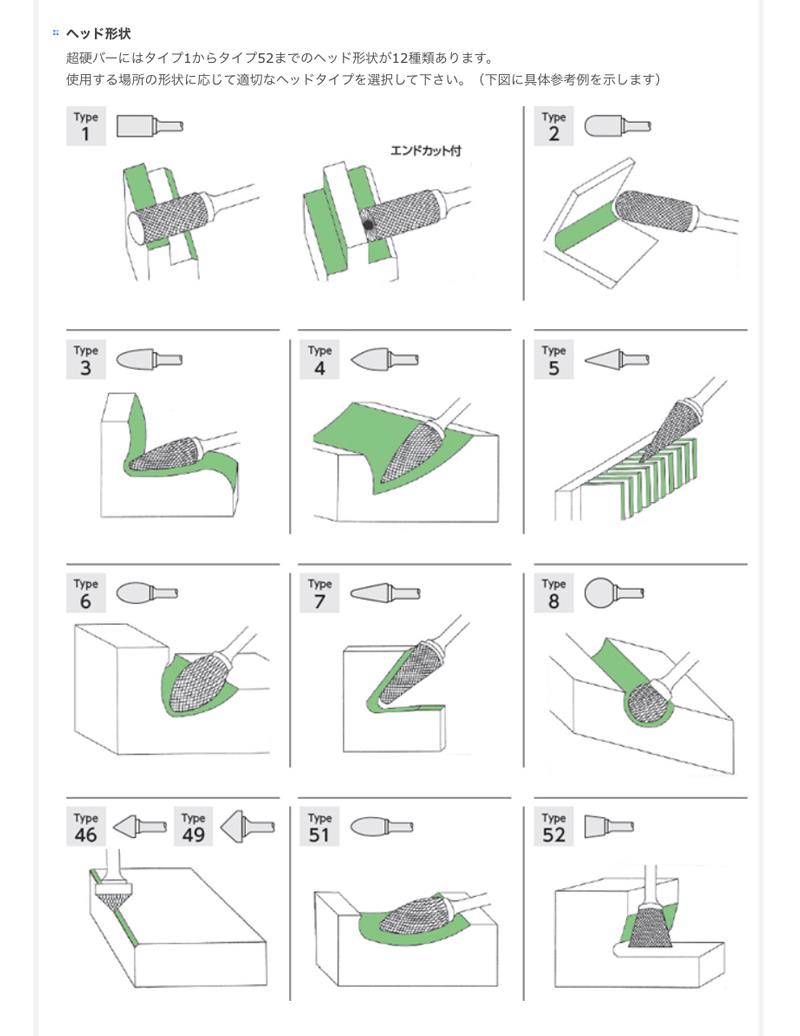 ヘッド形状

超硬バーにはタイプ1からタイプ52までのヘッド形状が12種類あります。
使用する場所の形状に応じて適切なヘッドタイプを選択して下さい。（下図に具体参考例を示します）

Type 1

エンドカット付

Type 2

Type 3

Type 4

Type 5

Type 6

Type 7

Type 8

Type 46

Type 49

Type 51

Type 52