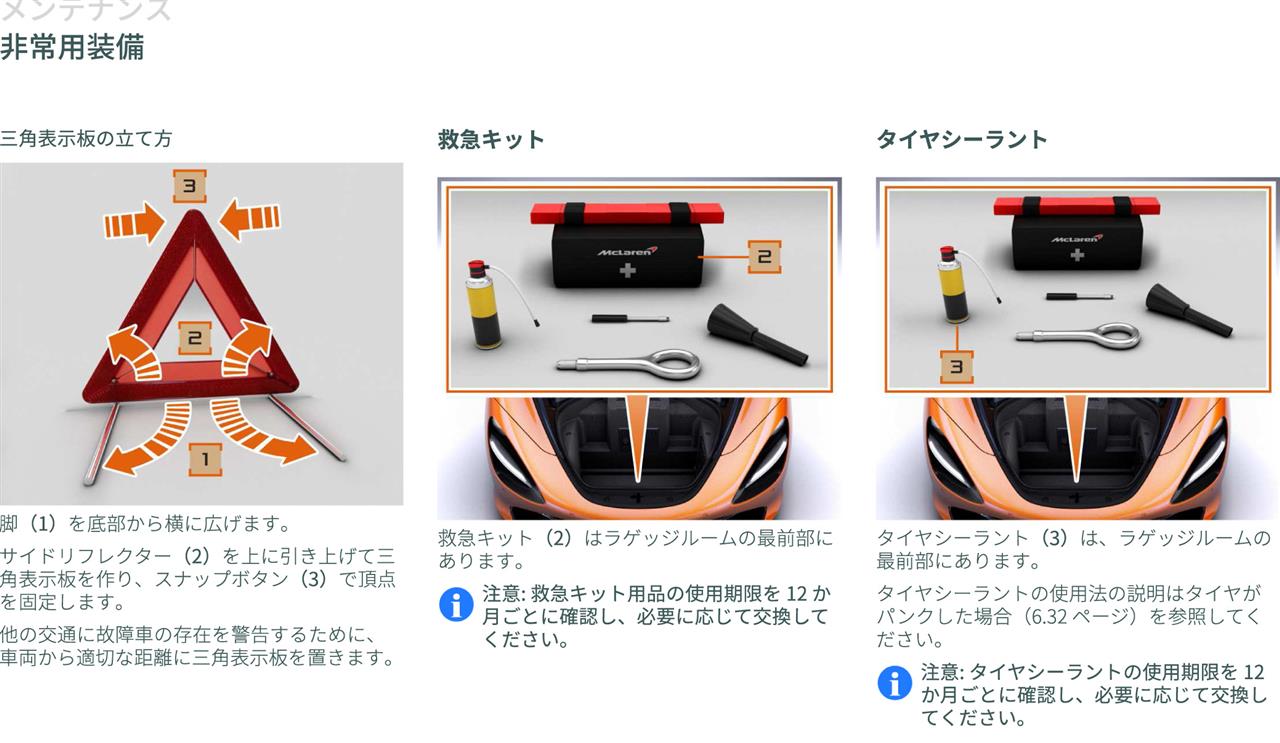 メンテナンス
非常用装備

三角表示板の立て方

3

2

1

脚（1）を底部から横に広げます。

サイドリフレクター（2）を上に引き上げて三角表示板を作り、スナップボタン（3）で頂点を固定します。

他の交通に故障車の存在を警告するために、車両から適切な距離に三角表示板を置きます。

救急キット

McLaren

2

救急キット（2）はラゲッジルームの最前部にあります。

注意: 救急キット用品の使用期限を 12 か月ごとに確認し、必要に応じて交換してください。

タイヤシーラント

McLaren

3

タイヤシーラント（3）は、ラゲッジルームの最前部にあります。

タイヤシーラントの使用法の説明はタイヤがパンクした場合（6.32 ページ）を参照してください。

注意: タイヤシーラントの使用期限を 12 か月ごとに確認し、必要に応じて交換してください。