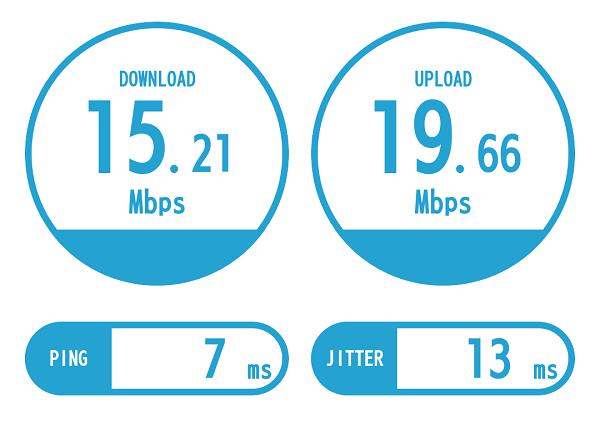 DOWNLOAD
15.21
Mbps

UPLOAD
19.66
Mbps

PING 7 ms

JITTER 13 ms