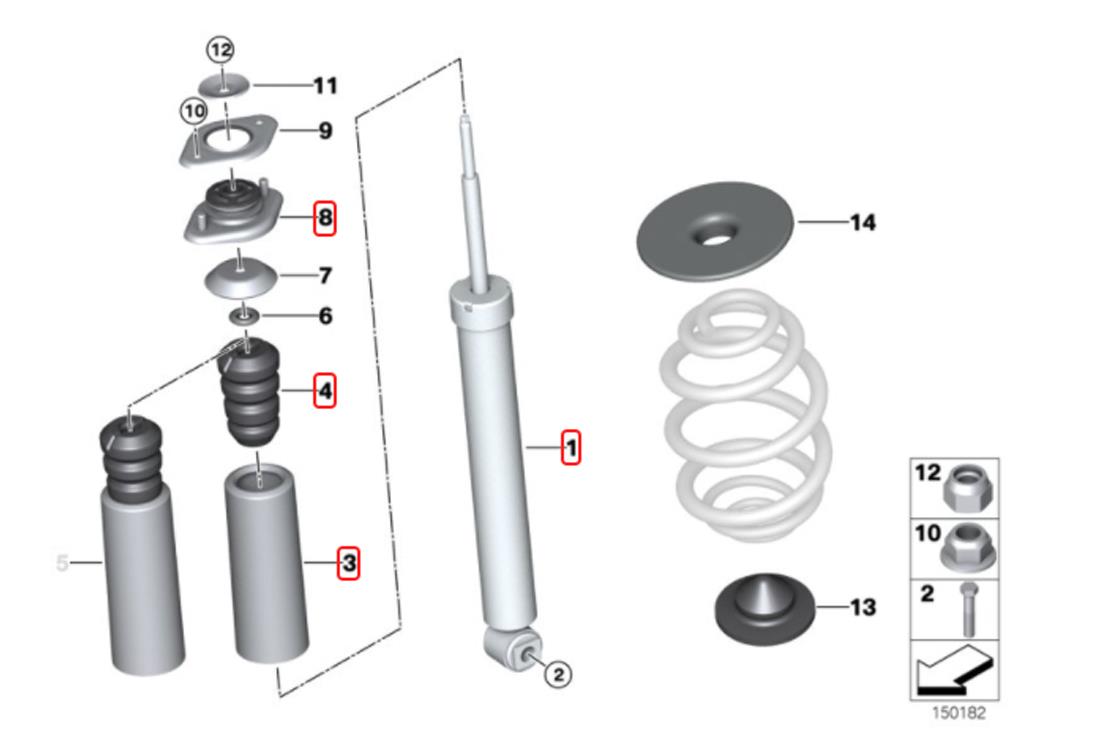 12
11
10
9
8
7
6
4
5
3
1
2
14
13
12
10
2
150182