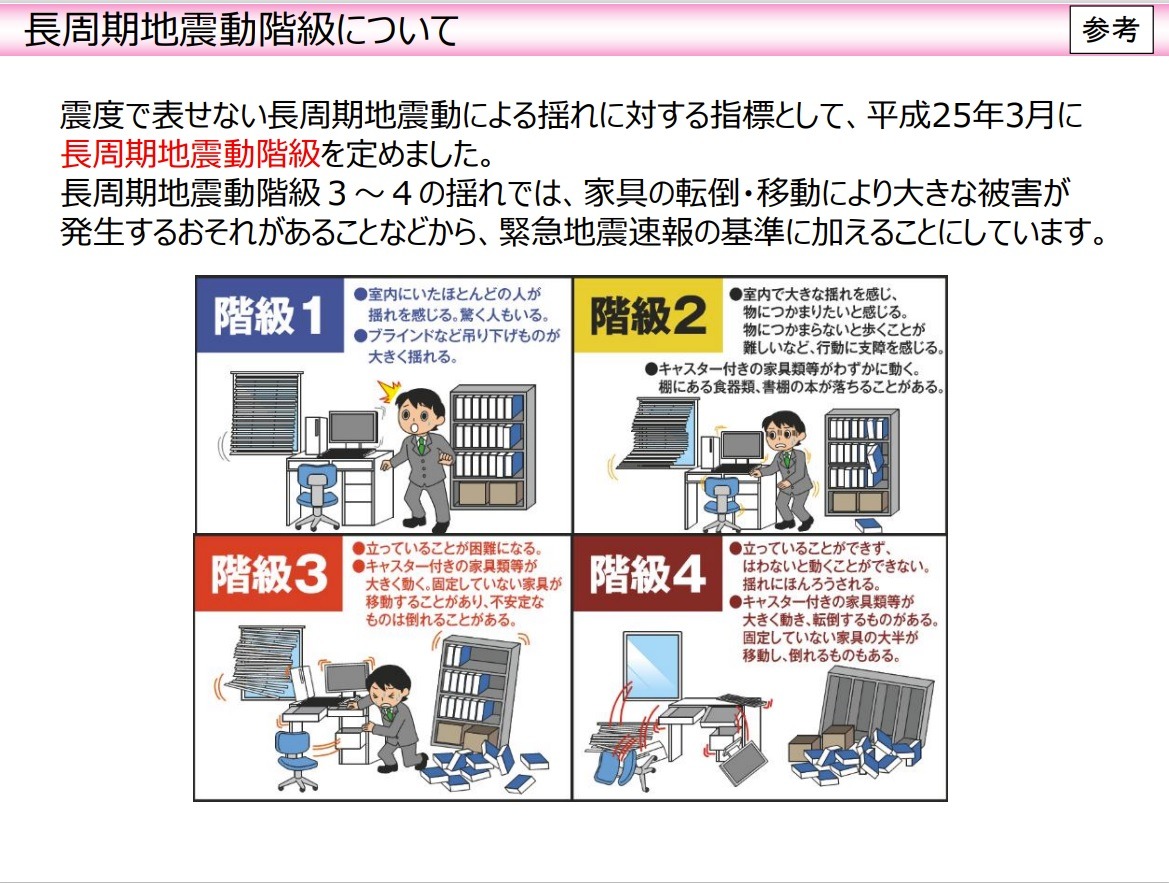 長周期地震動階級について

参考

震度で表せない長周期地震動による揺れに対する指標として、平成25年3月に長周期地震動階級を定めました。
長周期地震動階級３～４の揺れでは、家具の転倒・移動により大きな被害が発生するおそれがあることなどから、緊急地震速報の基準に加えることにしています。

階級1
●室内にいたほとんどの人が揺れを感じる。驚く人もいる。
●ブラインドなど吊り下げものが大きく揺れる。

階級2
●室内で大きな揺れを感じ、物につかまりたいと感じる。物につかまらないと歩くことが難しいなど、行動に支障を感じる。
●キャスター付きの家具類等がわずかに動く。棚にある食器類、書棚の本が落ちることがある。

階級3
●立っていることが困難になる。
●キャスター付きの家具類等が大きく動く。固定していない家具が移動することがあり、不安定なものは倒れることがある。

階級4
●立っていることができず、はわないと動くことができない。揺れにほんろうされる。
●キャスター付きの家具類等が大きく動き、転倒するものがある。固定していない家具の大半が移動し、倒れるものもある。