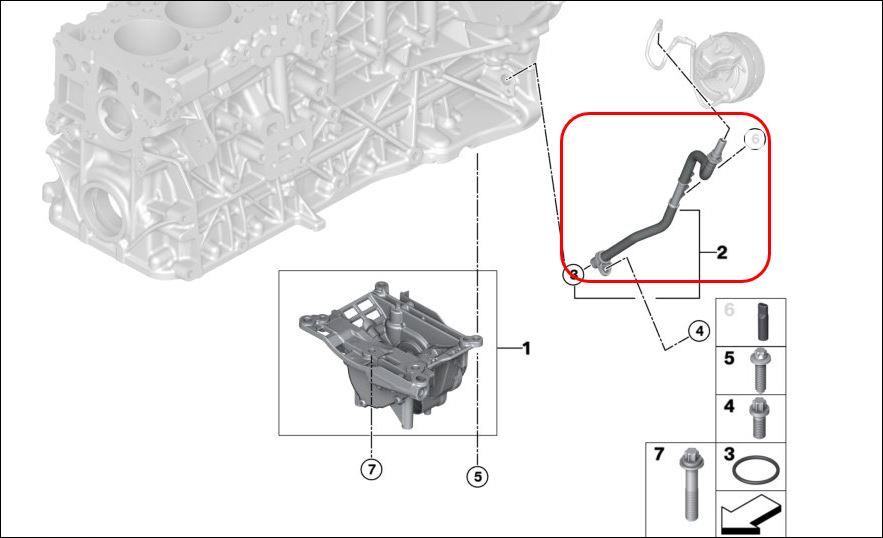 6
2
3
4
1
7
5
6
5
4
7
3