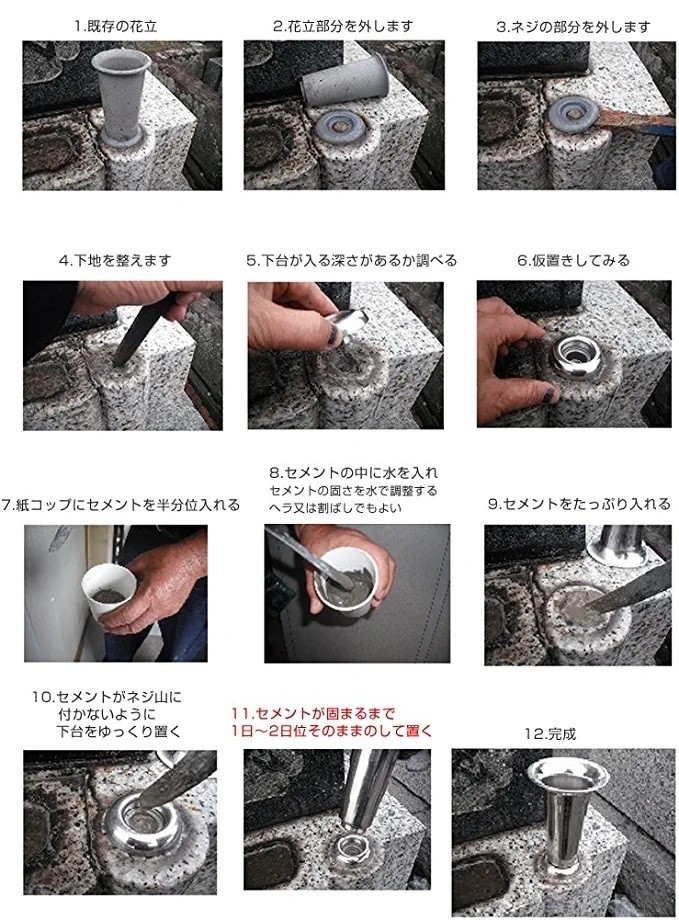 1.既存の花立

2.花立部分を外します

3.ネジの部分を外します

4.下地を整えます

5.下台が入る深さがあるか調べる

6.仮置きしてみる

7.紙コップにセメントを半分位入れる

8.セメントの中に水を入れ
セメントの固さを水で調整する
ヘラ又は割ばしでもよい

9.セメントをたっぷり入れる

10.セメントがネジ山に
付かないように
下台をゆっくり置く

11.セメントが固まるまで
1日～2日位そのままのして置く

12.完成