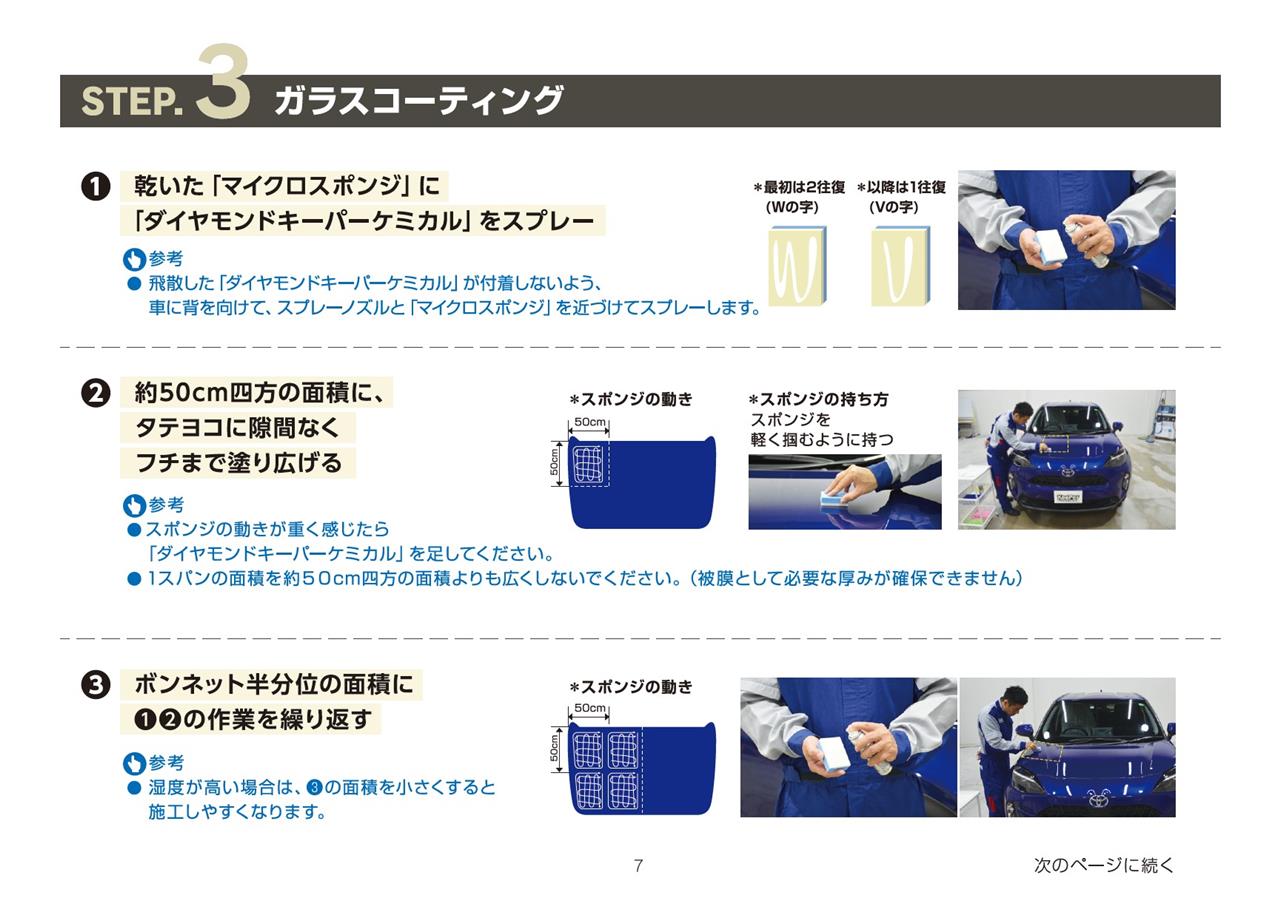 STEP. 3 ガラスコーティング

❶ 乾いた「マイクロスポンジ」に「ダイヤモンドキーパーケミカル」をスプレー

参考
● 飛散した「ダイヤモンドキーパーケミカル」が付着しないよう、車に背を向けて、スプレーノズルと「マイクロスポンジ」を近づけてスプレーします。

＊最初は2往復（Wの字）

＊以降は1往復（Vの字）

❷ 約50cm四方の面積に、タテヨコに隙間なくフチまで塗り広げる

参考
● スポンジの動きが重く感じたら「ダイヤモンドキーパーケミカル」を足してください。
● 1スパンの面積を約50cm四方の面積よりも広くしないでください。（被膜として必要な厚みが確保できません）

＊スポンジの動き
50cm
50cm

＊スポンジの持ち方
スポンジを軽く掴むように持つ

❸ ボンネット半分位の面積に❶❷の作業を繰り返す

参考
● 湿度が高い場合は、❸の面積を小さくすると施工しやすくなります。

＊スポンジの動き
50cm
50cm

7

次のページに続く