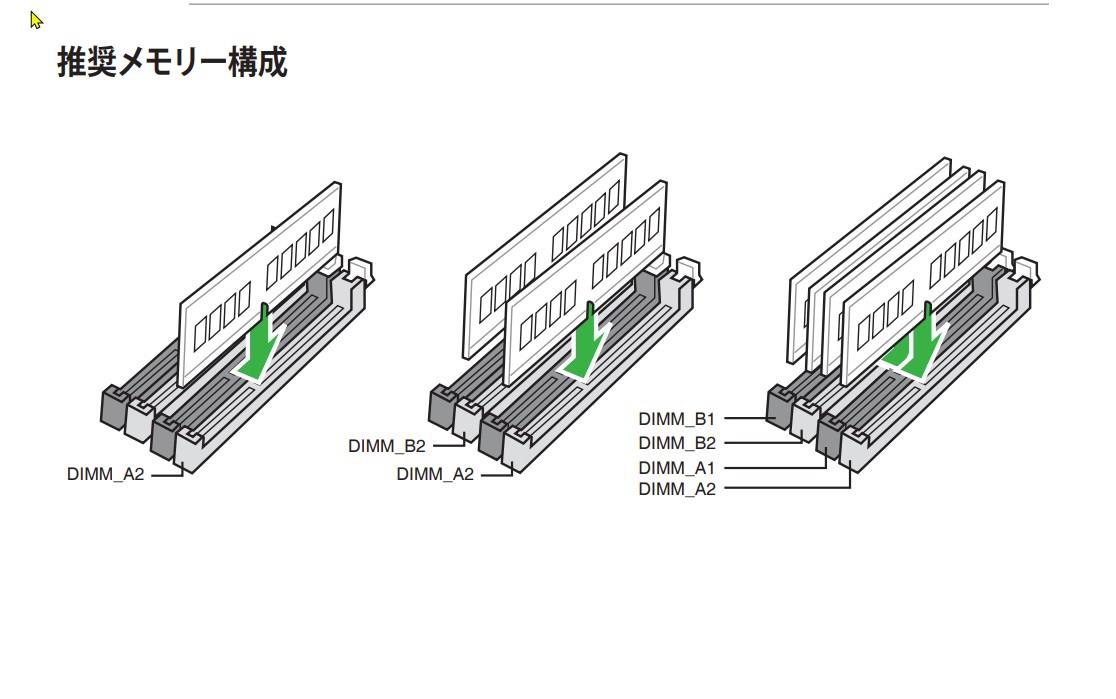 推奨メモリー構成

DIMM_A2

DIMM_B2
DIMM_A2

DIMM_B1
DIMM_B2
DIMM_A1
DIMM_A2