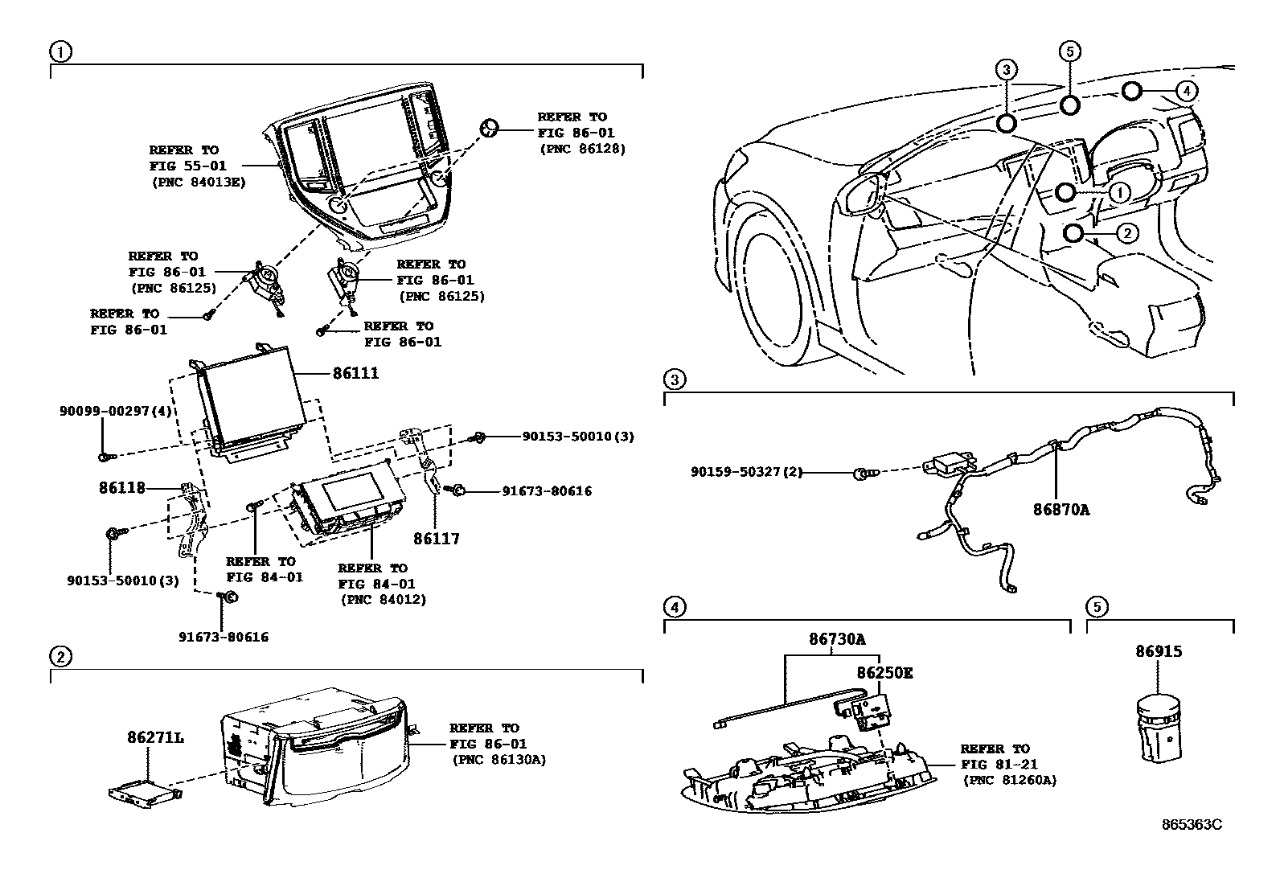 ①

REFER TO
FIG 55-01
(PNC 84013E)

REFER TO
FIG 86-01
(PNC 86128)

REFER TO
FIG 86-01
(PNC 86125)

REFER TO
FIG 86-01
(PNC 86125)

REFER TO
FIG 86-01

REFER TO
FIG 86-01

86111

90099-00297(4)

90153-50010(3)

86118

91673-80616

86117

90153-50010(3)

REFER TO
FIG 84-01

REFER TO
FIG 84-01
(PNC 84012)

91673-80616

②

86271L

REFER TO
FIG 86-01
(PNC 86130A)

③ ⑤ ④ ① ②

③

90159-50327(2)

86870A

④

86730A

86250E

REFER TO
FIG 81-21
(PNC 81260A)

⑤

86915

865363C