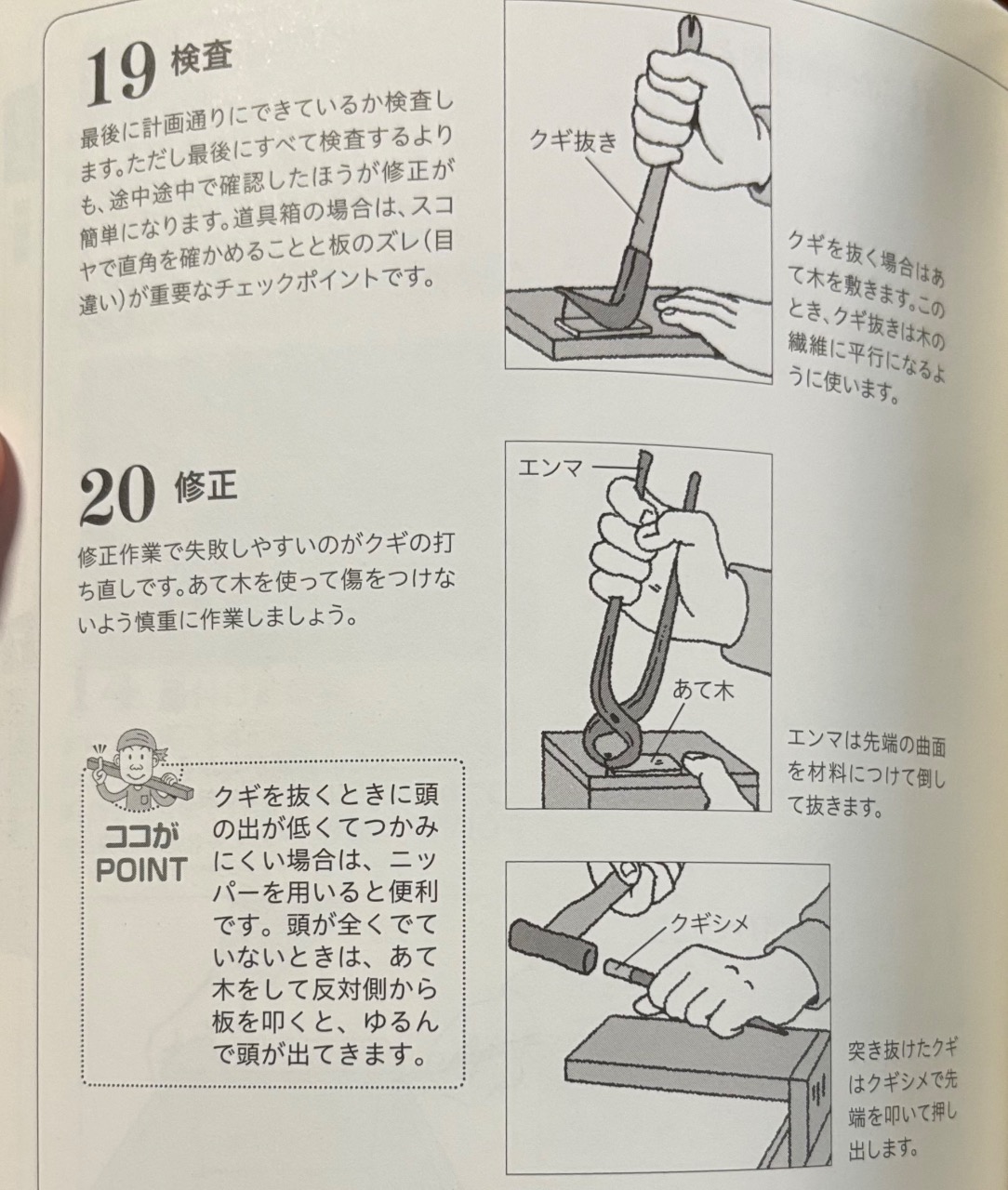 19 検査

最後に計画通りにできているか検査します。ただし最後にすべて検査するよりも、途中途中で確認したほうが修正が簡単になります。道具箱の場合は、スコヤで直角を確かめることと板のズレ(目違い)が重要なチェックポイントです。

クギ抜き

クギを抜く場合はあて木を敷きます。このとき、クギ抜きは木の繊維に平行になるように使います。

20 修正

修正作業で失敗しやすいのがクギの打ち直しです。あて木を使って傷をつけないよう慎重に作業しましょう。

エンマ

あて木

エンマは先端の曲面を材料につけて倒して抜きます。

ココが POINT

クギを抜くときに頭の出が低くてつかみにくい場合は、ニッパーを用いると便利です。頭が全くでていないときは、あて木をして反対側から板を叩くと、ゆるんで頭が出てきます。

クギシメ

突き抜けたクギはクギシメで先端を叩いて押し出します。