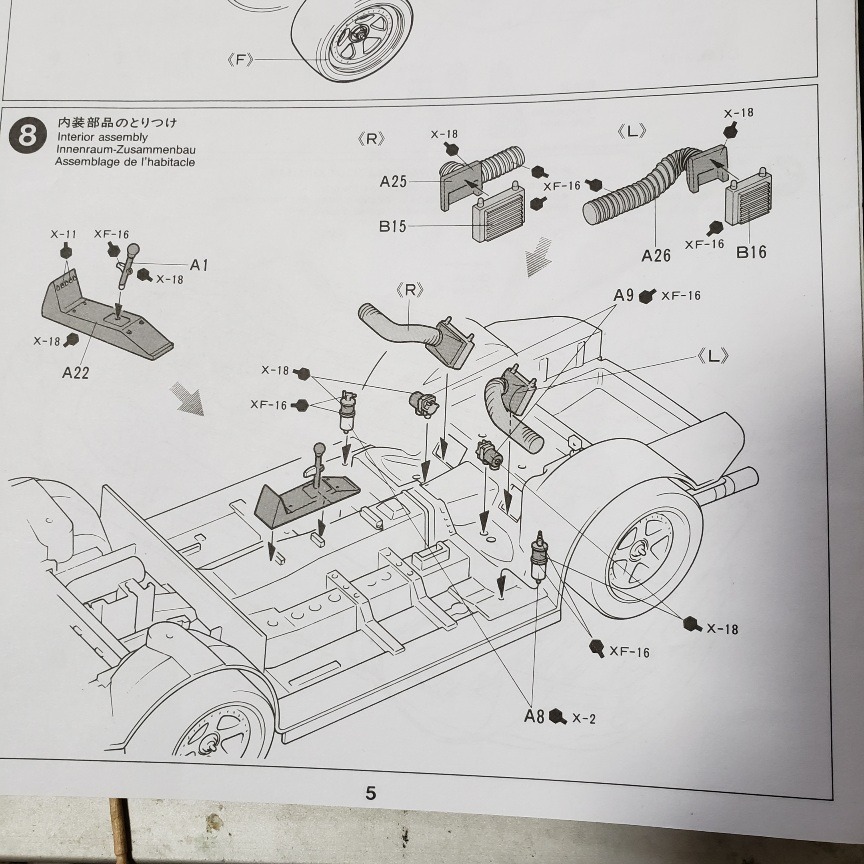 《F》

8 内装部品のとりつけ
Interior assembly
Innenraum-Zusammenbau
Assemblage de l'habitacle

《R》
X-18
A25
XF-16
B15

《L》
X-18
XF-16
A26
B16

X-11
XF-16
A1
X-18
X-18
A22

《R》
A9 XF-16
《L》
X-18
XF-16

X-18
XF-16
A8 X-2

5