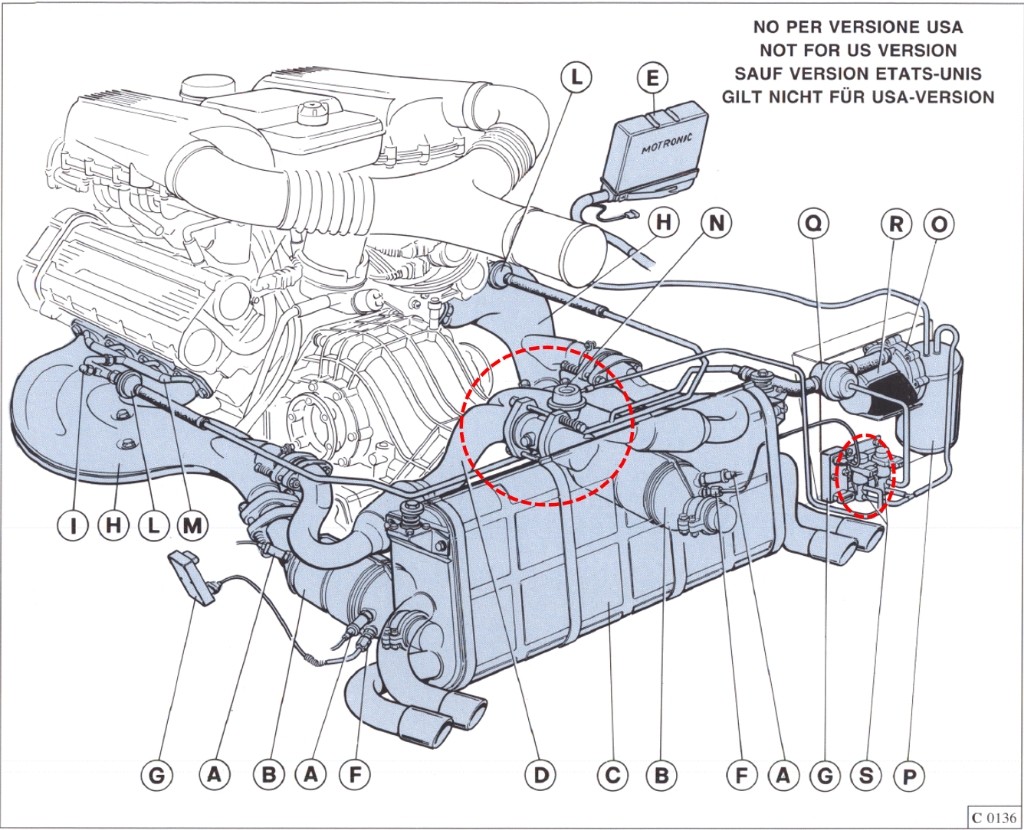 NO PER VERSIONE USA
NOT FOR US VERSION
SAUF VERSION ETATS-UNIS
GILT NICHT FÜR USA-VERSION

L
E
MOTRONIC
H
N
Q
R
O

I H L M

G A B A F D C B F A G S P

C 0136