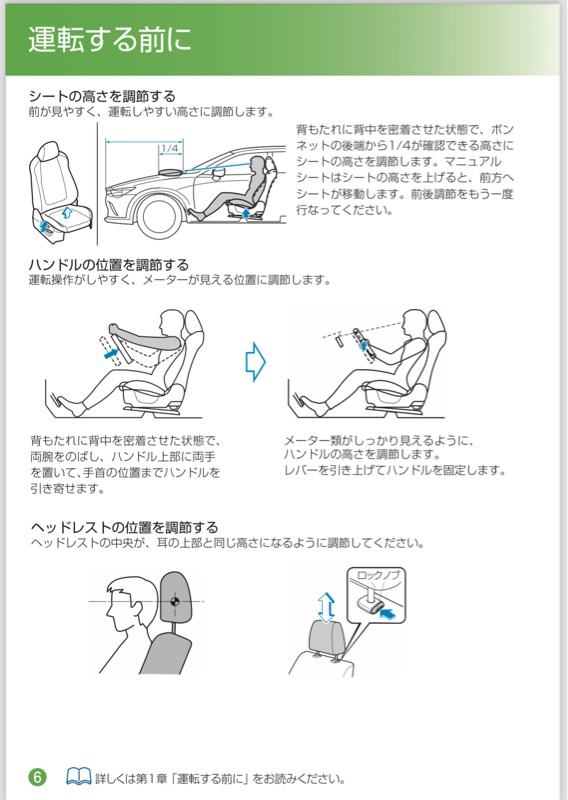 運転する前に

シートの高さを調節する
前が見やすく、運転しやすい高さに調節します。

1/4

背もたれに背中を密着させた状態で、ボンネットの後端から1/4が確認できる高さにシートの高さを調節します。マニュアルシートはシートの高さを上げると、前方へシートが移動します。前後調節をもう一度行なってください。

ハンドルの位置を調節する
運転操作がしやすく、メーターが見える位置に調節します。

背もたれに背中を密着させた状態で、両腕をのばし、ハンドル上部に両手を置いて、手首の位置までハンドルを引き寄せます。

メーター類がしっかり見えるように、ハンドルの高さを調節します。
レバーを引き上げてハンドルを固定します。

ヘッドレストの位置を調節する
ヘッドレストの中央が、耳の上部と同じ高さになるように調節してください。

ロックノブ

6 詳しくは第1章「運転する前に」をお読みください。