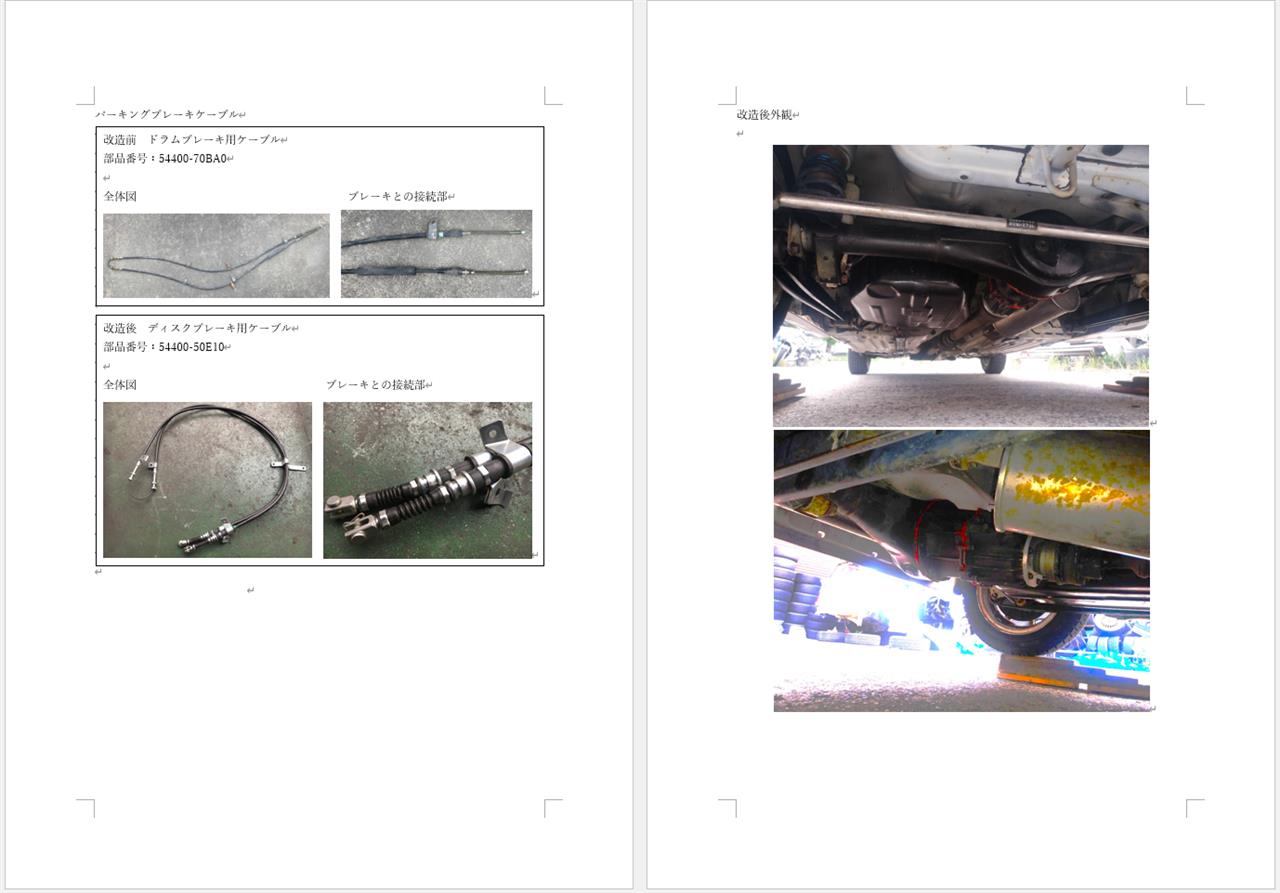 パーキングブレーキケーブル

改造前　ドラムブレーキ用ケーブル
部品番号：54400-70BA0

全体図

ブレーキとの接続部

改造後　ディスクブレーキ用ケーブル
部品番号：54400-50E10

全体図

ブレーキとの接続部

改造後外観