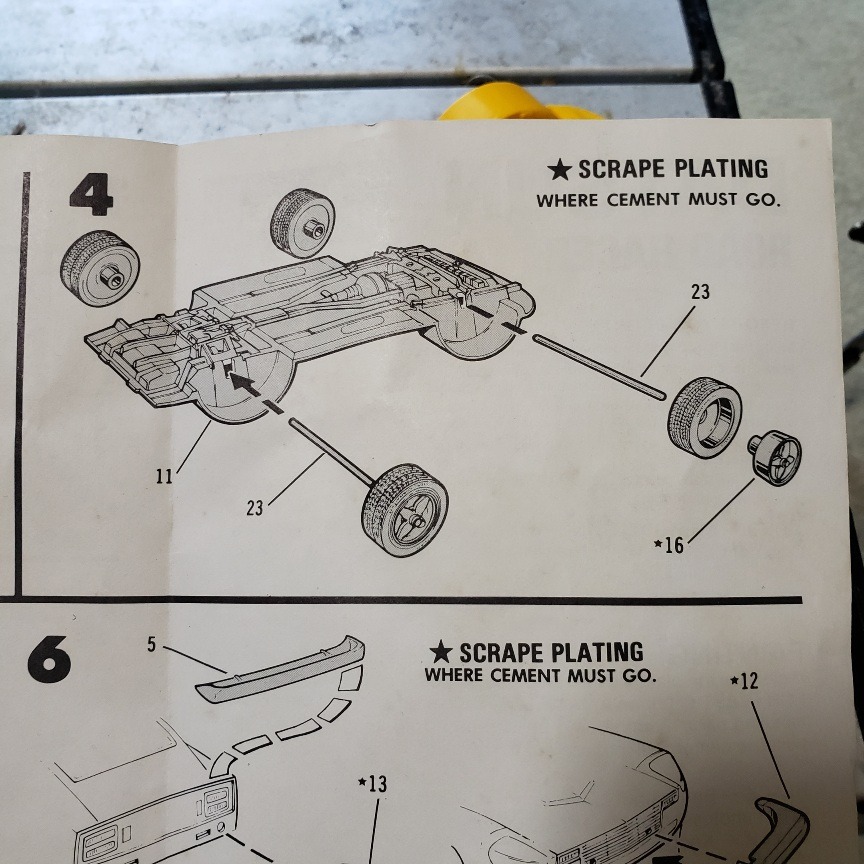 4

★ SCRAPE PLATING
WHERE CEMENT MUST GO.

23

11

23

*16

6

5

★ SCRAPE PLATING
WHERE CEMENT MUST GO.

*12

*13